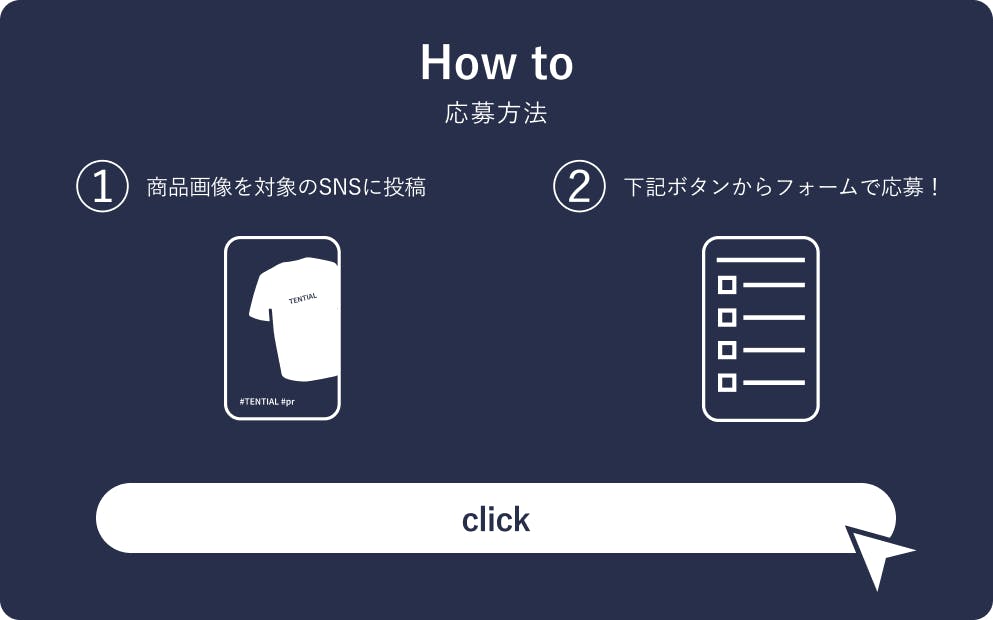 How to
応募方法

① 商品画像を対象のSNSに投稿

TENTIAL

#TENTIAL #pr

② 下記ボタンからフォームで応募！

click