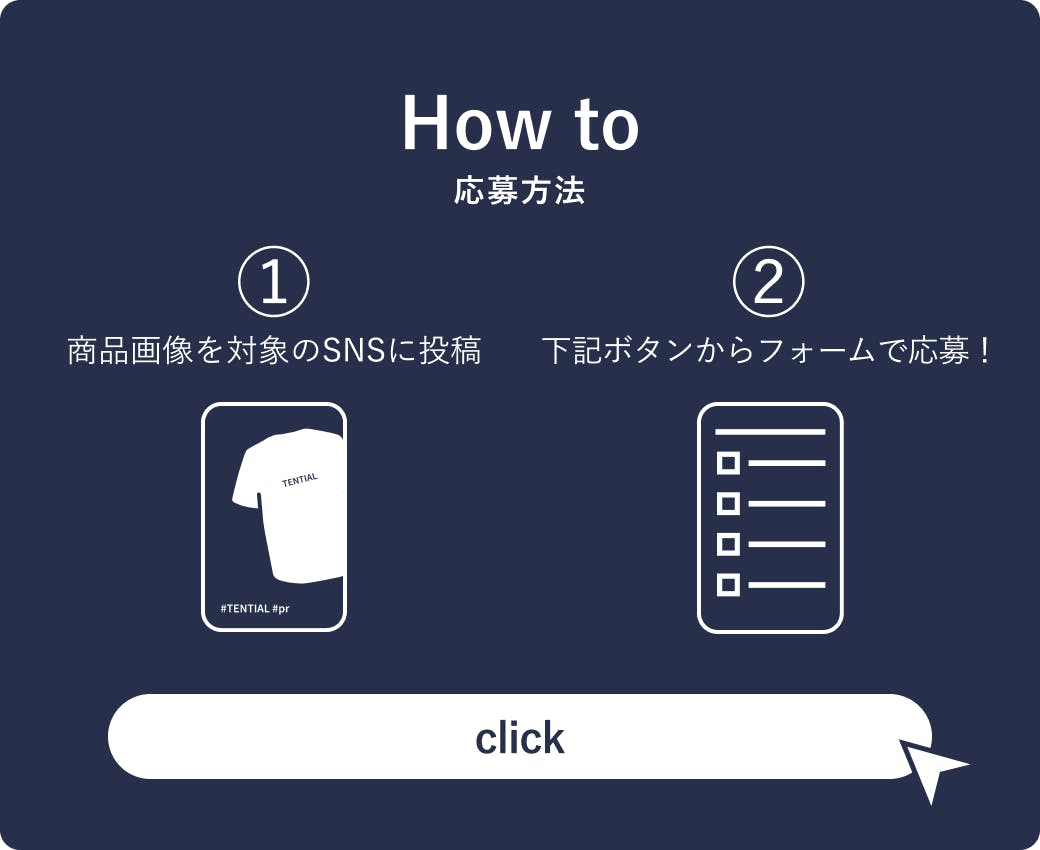 How to
応募方法

①
商品画像を対象のSNSに投稿

TENTIAL

#TENTIAL #pr

②
下記ボタンからフォームで応募！

click